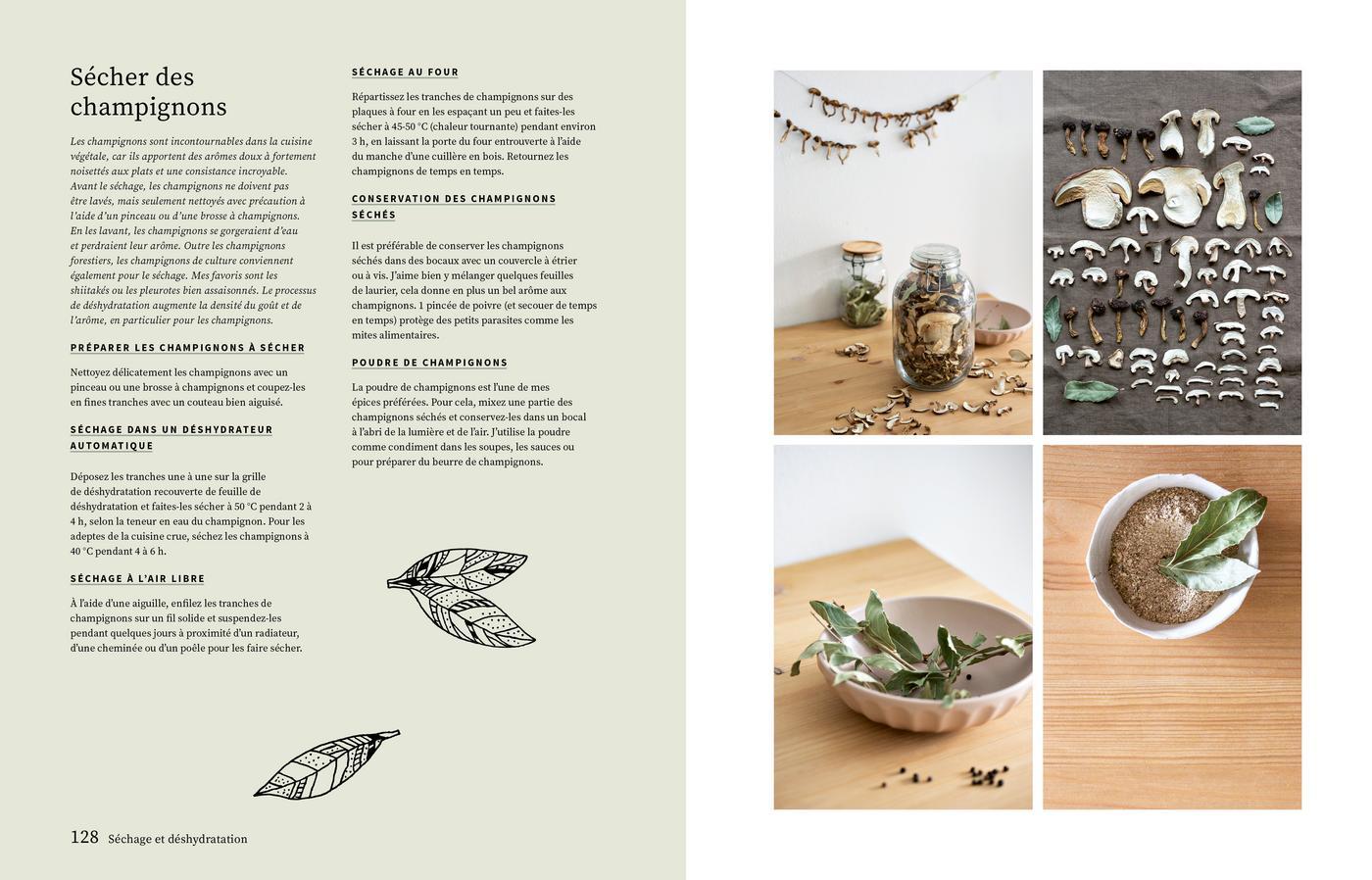 Sécher des champignons

Les champignons sont incontournables dans la cuisine végétale, car ils apportent des arômes doux à fortement noisettés aux plats et une consistance incroyable. Avant le séchage, les champignons ne doivent pas être lavés, mais seulement nettoyés avec précaution à l'aide d'un pinceau ou d'une brosse à champignons. En les lavant, les champignons se gorgeraient d'eau et perdraient leur arôme. Outre les champignons forestiers, les champignons de culture conviennent également pour le séchage. Mes favoris sont les shiitakés ou les pleurotes bien assaisonnés. Le processus de déshydratation augmente la densité du goût et de l'arôme, en particulier pour les champignons.

PRÉPARER LES CHAMPIGNONS À SÉCHER

Nettoyez délicatement les champignons avec un pinceau ou une brosse à champignons et coupez-les en fines tranches avec un couteau bien aiguisé.

SÉCHAGE DANS UN DÉSHYDRATEUR AUTOMATIQUE

Déposez les tranches une à une sur la grille de déshydratation recouverte de feuille de déshydratation et faites-les sécher à 50 °C pendant 2 à 4 h, selon la teneur en eau du champignon. Pour les adeptes de la cuisine crue, séchez les champignons à 40 °C pendant 4 à 6 h.

SÉCHAGE À L'AIR LIBRE

À l'aide d'une aiguille, enfilez les tranches de champignons sur un fil solide et suspendez-les pendant quelques jours à proximité d'un radiateur, d'une cheminée ou d'un poêle pour les faire sécher.

SÉCHAGE AU FOUR

Répartissez les tranches de champignons sur des plaques à four en les espaçant un peu et faites-les sécher à 45-50 °C (chaleur tournante) pendant environ 3 h, en laissant la porte du four entrouverte à l'aide du manche d'une cuillère en bois. Retournez les champignons de temps en temps.

CONSERVATION DES CHAMPIGNONS SÉCHÉS

Il est préférable de conserver les champignons séchés dans des bocaux avec un couvercle à étrier ou à vis. J'aime bien y mélanger quelques feuilles de laurier, cela donne en plus un bel arôme aux champignons. 1 pincée de poivre (et secouer de temps en temps) protège des petits parasites comme les mites alimentaires.

POUDRE DE CHAMPIGNONS

La poudre de champignons est l'une de mes épices préférées. Pour cela, mixez une partie des champignons séchés et conservez-les dans un bocal à l'abri de la lumière et de l'air. J'utilise la poudre comme condiment dans les soupes, les sauces ou pour préparer du beurre de champignons.

128 Séchage et déshydratation