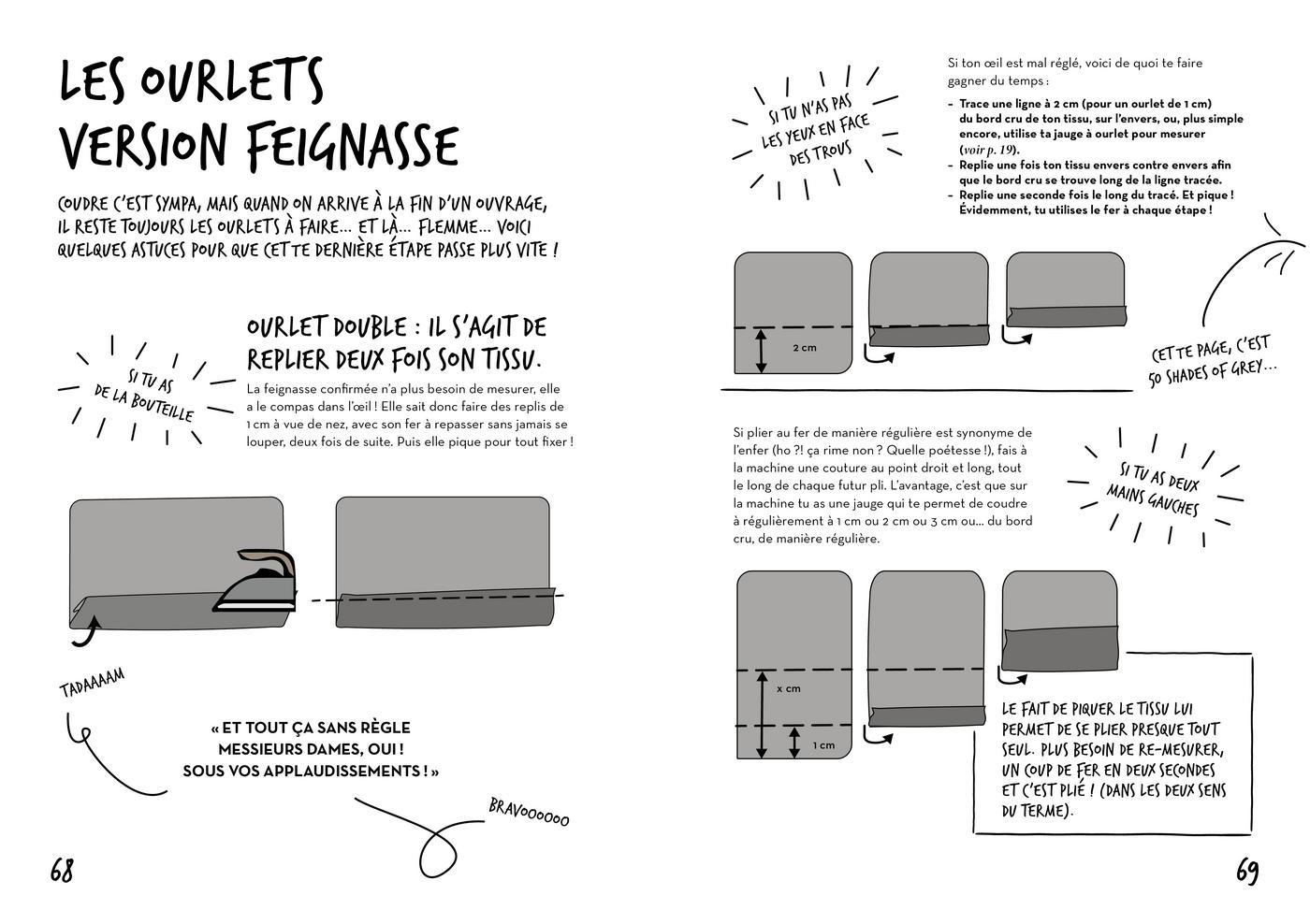 LES OURLETS VERSION FEIGNASSE

COUDRE C'EST SYMPA, MAIS QUAND ON ARRIVE À LA FIN D'UN OUVRAGE, IL RESTE TOUJOURS LES OURLETS À FAIRE... ET LÀ... FLEMME... VOICI QUELQUES ASTUCES POUR QUE CETTE DERNIÈRE ÉTAPE PASSE PLUS VITE !

SI TU AS DE LA BOUTEILLE

OURLET DOUBLE : IL S'AGIT DE REPLIER DEUX FOIS SON TISSU.

La feignasse confirmée n'a plus besoin de mesurer, elle a le compas dans l'œil ! Elle sait donc faire des replis de 1 cm à vue de nez, avec son fer à repasser sans jamais se louper, deux fois de suite. Puis elle pique pour tout fixer !

TADAAAAM

« ET TOUT ÇA SANS RÈGLE MESSIEURS DAMES, OUI ! SOUS VOS APPLAUDISSEMENTS ! »

BRAVOOOOOO

68

SI TU N'AS PAS LES YEUX EN FACE DES TROUS

Si ton œil est mal réglé, voici de quoi te faire gagner du temps :

– Trace une ligne à 2 cm (pour un ourlet de 1 cm) du bord cru de ton tissu, sur l'envers, ou, plus simple encore, utilise ta jauge à ourlet pour mesurer (voir p. 19).
– Replie une fois ton tissu envers contre envers afin que le bord cru se trouve long de la ligne tracée.
– Replie une seconde fois le long du tracé. Et pique ! Évidemment, tu utilises le fer à chaque étape !

2 cm

CETTE PAGE, C'EST 50 SHADES OF GREY...

Si plier au fer de manière régulière est synonyme de l'enfer (ho ?! ça rime non ? Quelle poétesse !), fais à la machine une couture au point droit et long, tout le long de chaque futur pli. L'avantage, c'est que sur la machine tu as une jauge qui te permet de coudre à régulièrement à 1 cm ou 2 cm ou 3 cm ou... du bord cru, de manière régulière.

SI TU AS DEUX MAINS GAUCHES

x cm

1 cm

LE FAIT DE PIQUER LE TISSU LUI PERMET DE SE PLIER PRESQUE TOUT SEUL. PLUS BESOIN DE RE-MESURER, UN COUP DE FER EN DEUX SECONDES ET C'EST PLIÉ ! (DANS LES DEUX SENS DU TERME).

69