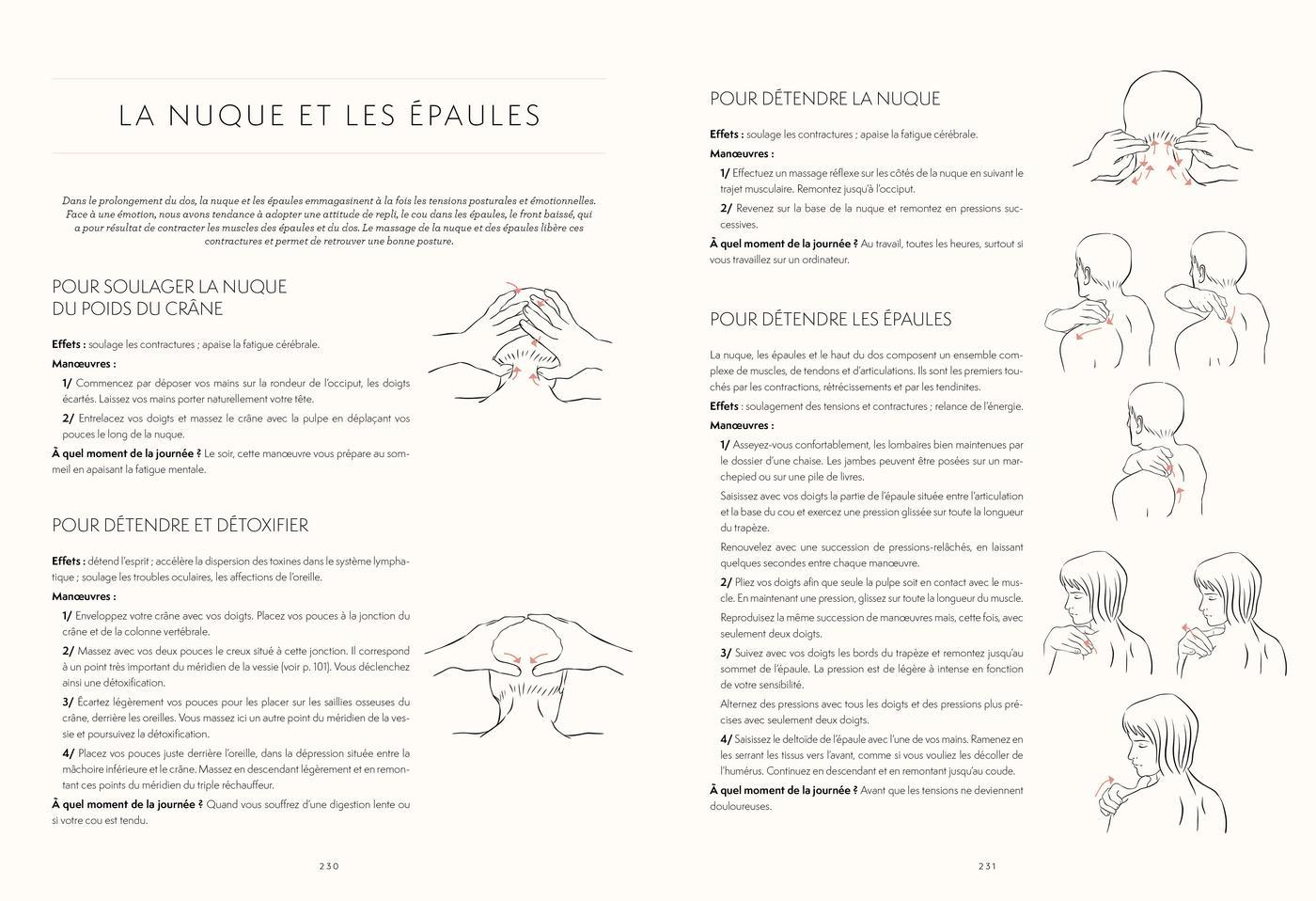 LA NUQUE ET LES ÉPAULES

Dans le prolongement du dos, la nuque et les épaules emmagasinent à la fois les tensions posturales et émotionnelles. Face à une émotion, nous avons tendance à adopter une attitude de repli, le cou dans les épaules, le front baissé, qui a pour résultat de contracter les muscles des épaules et du dos. Le massage de la nuque et des épaules libère ces contractures et permet de retrouver une bonne posture.

POUR SOULAGER LA NUQUE DU POIDS DU CRÂNE

Effets : soulage les contractures ; apaise la fatigue cérébrale.

Manœuvres :

1/ Commencez par déposer vos mains sur la rondeur de l'occiput, les doigts écartés. Laissez vos mains porter naturellement votre tête.

2/ Entrelacez vos doigts et massez le crâne avec la pulpe en déplaçant vos pouces le long de la nuque.

À quel moment de la journée ? Le soir, cette manœuvre vous prépare au sommeil en apaisant la fatigue mentale.

POUR DÉTENDRE ET DÉTOXIFIER

Effets : détend l'esprit ; accélère la dispersion des toxines dans le système lymphatique ; soulage les troubles oculaires, les affections de l'oreille.

Manœuvres :

1/ Enveloppez votre crâne avec vos doigts. Placez vos pouces à la jonction du crâne et de la colonne vertébrale.

2/ Massez avec vos deux pouces le creux situé à cette jonction. Il correspond à un point très important du méridien de la vessie (voir p. 101). Vous déclenchez ainsi une détoxification.

3/ Écartez légèrement vos pouces pour les placer sur les saillies osseuses du crâne, derrière les oreilles. Vous massez ici un autre point du méridien de la vessie et poursuivez la détoxification.

4/ Placez vos pouces juste derrière l'oreille, dans la dépression située entre la mâchoire inférieure et le crâne. Massez en descendant légèrement et en remontant ces points du méridien du triple réchauffeur.

À quel moment de la journée ? Quand vous souffrez d'une digestion lente ou si votre cou est tendu.

230

POUR DÉTENDRE LA NUQUE

Effets : soulage les contractures ; apaise la fatigue cérébrale.

Manœuvres :

1/ Effectuez un massage réflexe sur les côtés de la nuque en suivant le trajet musculaire. Remontez jusqu'à l'occiput.

2/ Revenez sur la base de la nuque et remontez en pressions successives.

À quel moment de la journée ? Au travail, toutes les heures, surtout si vous travaillez sur un ordinateur.

POUR DÉTENDRE LES ÉPAULES

La nuque, les épaules et le haut du dos composent un ensemble complexe de muscles, de tendons et d'articulations. Ils sont les premiers touchés par les contractions, rétrécissements et par les tendinites.

Effets : soulagement des tensions et contractures ; relance de l'énergie.

Manœuvres :

1/ Asseyez-vous confortablement, les lombaires bien maintenues par le dossier d'une chaise. Les jambes peuvent être posées sur un marchepied ou sur une pile de livres.

Saisissez avec vos doigts la partie de l'épaule située entre l'articulation et la base du cou et exercez une pression glissée sur toute la longueur du trapèze.

Renouvelez avec une succession de pressions-relâchés, en laissant quelques secondes entre chaque manœuvre.

2/ Pliez vos doigts afin que seule la pulpe soit en contact avec le muscle. En maintenant une pression, glissez sur toute la longueur du muscle.

Reproduisez la même succession de manœuvres mais, cette fois, avec seulement deux doigts.

3/ Suivez avec vos doigts les bords du trapèze et remontez jusqu'au sommet de l'épaule. La pression est de légère à intense en fonction de votre sensibilité.

Alternez des pressions avec tous les doigts et des pressions plus précises avec seulement deux doigts.

4/ Saisissez le deltoïde de l'épaule avec l'une de vos mains. Ramenez en les serrant les tissus vers l'avant, comme si vous vouliez les décoller de l'humérus. Continuez en descendant et en remontant jusqu'au coude.

À quel moment de la journée ? Avant que les tensions ne deviennent douloureuses.

231