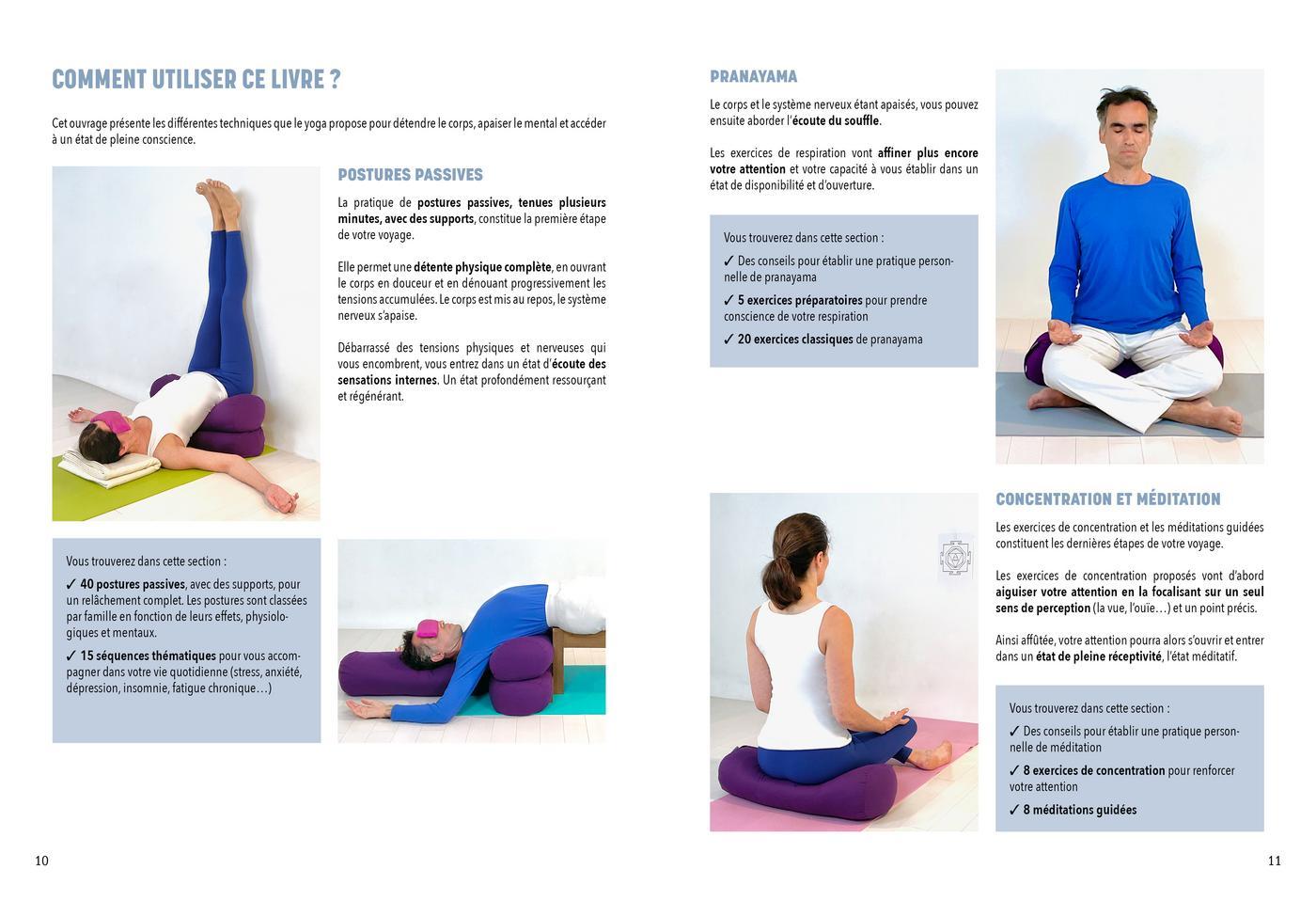 COMMENT UTILISER CE LIVRE ?

Cet ouvrage présente les différentes techniques que le yoga propose pour détendre le corps, apaiser le mental et accéder à un état de pleine conscience.

POSTURES PASSIVES

La pratique de postures passives, tenues plusieurs minutes, avec des supports, constitue la première étape de votre voyage.

Elle permet une détente physique complète, en ouvrant le corps en douceur et en dénouant progressivement les tensions accumulées. Le corps est mis au repos, le système nerveux s'apaise.

Débarrassé des tensions physiques et nerveuses qui vous encombrent, vous entrez dans un état d'écoute des sensations internes. Un état profondément ressourçant et régénérant.

Vous trouverez dans cette section :
✓ 40 postures passives, avec des supports, pour un relâchement complet. Les postures sont classées par famille en fonction de leurs effets, physiologiques et mentaux.
✓ 15 séquences thématiques pour vous accompagner dans votre vie quotidienne (stress, anxiété, dépression, insomnie, fatigue chronique…)

10

PRANAYAMA

Le corps et le système nerveux étant apaisés, vous pouvez ensuite aborder l'écoute du souffle.

Les exercices de respiration vont affiner plus encore votre attention et votre capacité à vous établir dans un état de disponibilité et d'ouverture.

Vous trouverez dans cette section :
✓ Des conseils pour établir une pratique personnelle de pranayama
✓ 5 exercices préparatoires pour prendre conscience de votre respiration
✓ 20 exercices classiques de pranayama

CONCENTRATION ET MÉDITATION

Les exercices de concentration et les méditations guidées constituent les dernières étapes de votre voyage.

Les exercices de concentration proposés vont d'abord aiguiser votre attention en la focalisant sur un seul sens de perception (la vue, l'ouïe…) et un point précis.

Ainsi affûtée, votre attention pourra alors s'ouvrir et entrer dans un état de pleine réceptivité, l'état méditatif.

Vous trouverez dans cette section :
✓ Des conseils pour établir une pratique personnelle de méditation
✓ 8 exercices de concentration pour renforcer votre attention
✓ 8 méditations guidées

11