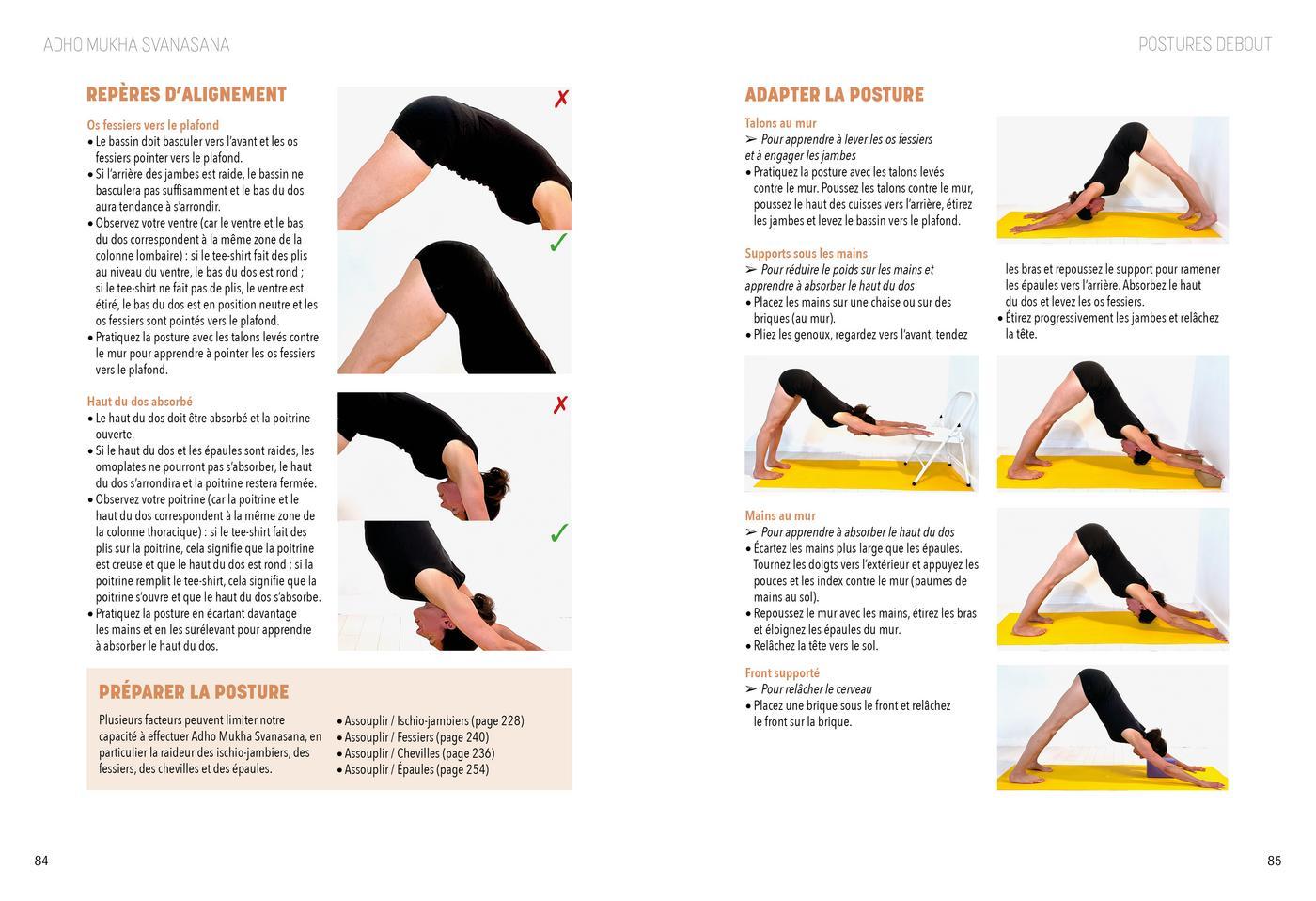 ADHO MUKHA SVANASANA

REPÈRES D'ALIGNEMENT

Os fessiers vers le plafond
• Le bassin doit basculer vers l'avant et les os fessiers pointer vers le plafond.
• Si l'arrière des jambes est raide, le bassin ne basculera pas suffisamment et le bas du dos aura tendance à s'arrondir.
• Observez votre ventre (car le ventre et le bas du dos correspondent à la même zone de la colonne lombaire) : si le tee-shirt fait des plis au niveau du ventre, le bas du dos est rond ; si le tee-shirt ne fait pas de plis, le ventre est étiré, le bas du dos est en position neutre et les os fessiers sont pointés vers le plafond.
• Pratiquez la posture avec les talons levés contre le mur pour apprendre à pointer les os fessiers vers le plafond.

✗

✓

Haut du dos absorbé
• Le haut du dos doit être absorbé et la poitrine ouverte.
• Si le haut du dos et les épaules sont raides, les omoplates ne pourront pas s'absorber, le haut du dos s'arrondira et la poitrine restera fermée.
• Observez votre poitrine (car la poitrine et le haut du dos correspondent à la même zone de la colonne thoracique) : si le tee-shirt fait des plis sur la poitrine, cela signifie que la poitrine est creuse et que le haut du dos est rond ; si la poitrine remplit le tee-shirt, cela signifie que la poitrine s'ouvre et que le haut du dos s'absorbe.
• Pratiquez la posture en écartant davantage les mains et en les surélevant pour apprendre à absorber le haut du dos.

✗

✓

PRÉPARER LA POSTURE

Plusieurs facteurs peuvent limiter notre capacité à effectuer Adho Mukha Svanasana, en particulier la raideur des ischio-jambiers, des fessiers, des chevilles et des épaules.

• Assouplir / Ischio-jambiers (page 228)
• Assouplir / Fessiers (page 240)
• Assouplir / Chevilles (page 236)
• Assouplir / Épaules (page 254)

84

POSTURES DEBOUT

ADAPTER LA POSTURE

Talons au mur
➢ Pour apprendre à lever les os fessiers et à engager les jambes
• Pratiquez la posture avec les talons levés contre le mur. Poussez les talons contre le mur, poussez le haut des cuisses vers l'arrière, étirez les jambes et levez le bassin vers le plafond.

Supports sous les mains
➢ Pour réduire le poids sur les mains et apprendre à absorber le haut du dos
• Placez les mains sur une chaise ou sur des briques (au mur).
• Pliez les genoux, regardez vers l'avant, tendez les bras et repoussez le support pour ramener les épaules vers l'arrière. Absorbez le haut du dos et levez les os fessiers.
• Étirez progressivement les jambes et relâchez la tête.

Mains au mur
➢ Pour apprendre à absorber le haut du dos
• Écartez les mains plus large que les épaules. Tournez les doigts vers l'extérieur et appuyez les pouces et les index contre le mur (paumes de mains au sol).
• Repoussez le mur avec les mains, étirez les bras et éloignez les épaules du mur.
• Relâchez la tête vers le sol.

Front supporté
➢ Pour relâcher le cerveau
• Placez une brique sous le front et relâchez le front sur la brique.

85