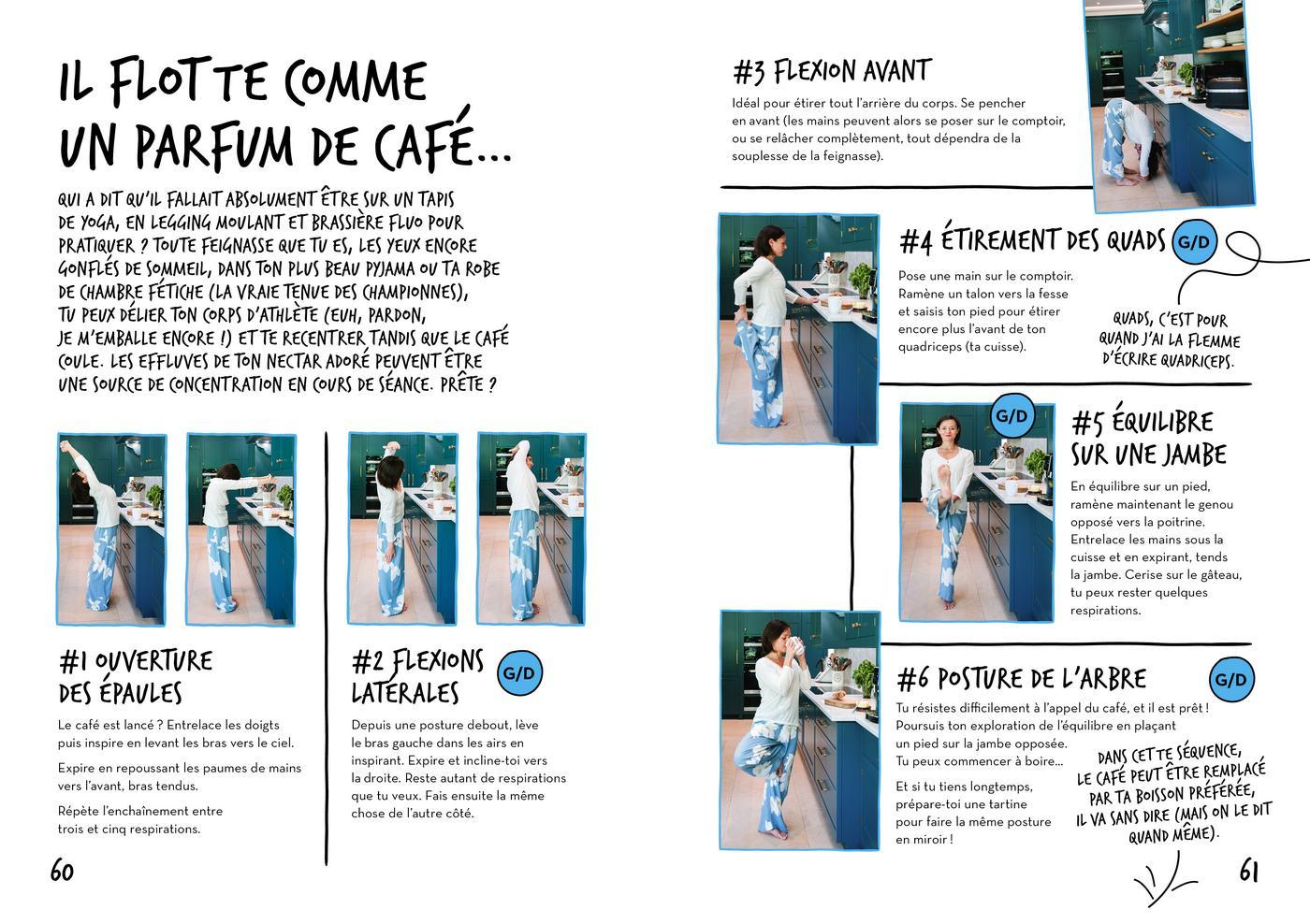 IL FLOTTE COMME UN PARFUM DE CAFÉ...

QUI A DIT QU'IL FALLAIT ABSOLUMENT ÊTRE SUR UN TAPIS DE YOGA, EN LEGGING MOULANT ET BRASSIÈRE FLUO POUR PRATIQUER ? TOUTE FEIGNASSE QUE TU ES, LES YEUX ENCORE GONFLÉS DE SOMMEIL, DANS TON PLUS BEAU PYJAMA OU TA ROBE DE CHAMBRE FÉTICHE (LA VRAIE TENUE DES CHAMPIONNES), TU PEUX DÉLIER TON CORPS D'ATHLÈTE (EUH, PARDON, JE M'EMBALLE ENCORE !) ET TE RECENTRER TANDIS QUE LE CAFÉ COULE. LES EFFLUVES DE TON NECTAR ADORÉ PEUVENT ÊTRE UNE SOURCE DE CONCENTRATION EN COURS DE SÉANCE. PRÊTE ?

#1 OUVERTURE DES ÉPAULES

Le café est lancé ? Entrelace les doigts puis inspire en levant les bras vers le ciel.

Expire en repoussant les paumes de mains vers l'avant, bras tendus.

Répète l'enchaînement entre trois et cinq respirations.

#2 FLEXIONS LATÉRALES

G/D

Depuis une posture debout, lève le bras gauche dans les airs en inspirant. Expire et incline-toi vers la droite. Reste autant de respirations que tu veux. Fais ensuite la même chose de l'autre côté.

60

#3 FLEXION AVANT

Idéal pour étirer tout l'arrière du corps. Se pencher en avant (les mains peuvent alors se poser sur le comptoir, ou se relâcher complètement, tout dépendra de la souplesse de la feignasse).

#4 ÉTIREMENT DES QUADS

G/D

Pose une main sur le comptoir. Ramène un talon vers la fesse et saisis ton pied pour étirer encore plus l'avant de ton quadriceps (ta cuisse).

QUADS, C'EST POUR QUAND J'AI LA FLEMME D'ÉCRIRE QUADRICEPS.

G/D

#5 ÉQUILIBRE SUR UNE JAMBE

En équilibre sur un pied, ramène maintenant le genou opposé vers la poitrine. Entrelace les mains sous la cuisse et en expirant, tends la jambe. Cerise sur le gâteau, tu peux rester quelques respirations.

#6 POSTURE DE L'ARBRE

G/D

Tu résistes difficilement à l'appel du café, et il est prêt ! Poursuis ton exploration de l'équilibre en plaçant un pied sur la jambe opposée. Tu peux commencer à boire...

Et si tu tiens longtemps, prépare-toi une tartine pour faire la même posture en miroir !

DANS CETTE SÉQUENCE, LE CAFÉ PEUT ÊTRE REMPLACÉ PAR TA BOISSON PRÉFÉRÉE, IL VA SANS DIRE (MAIS ON LE DIT QUAND MÊME).

61