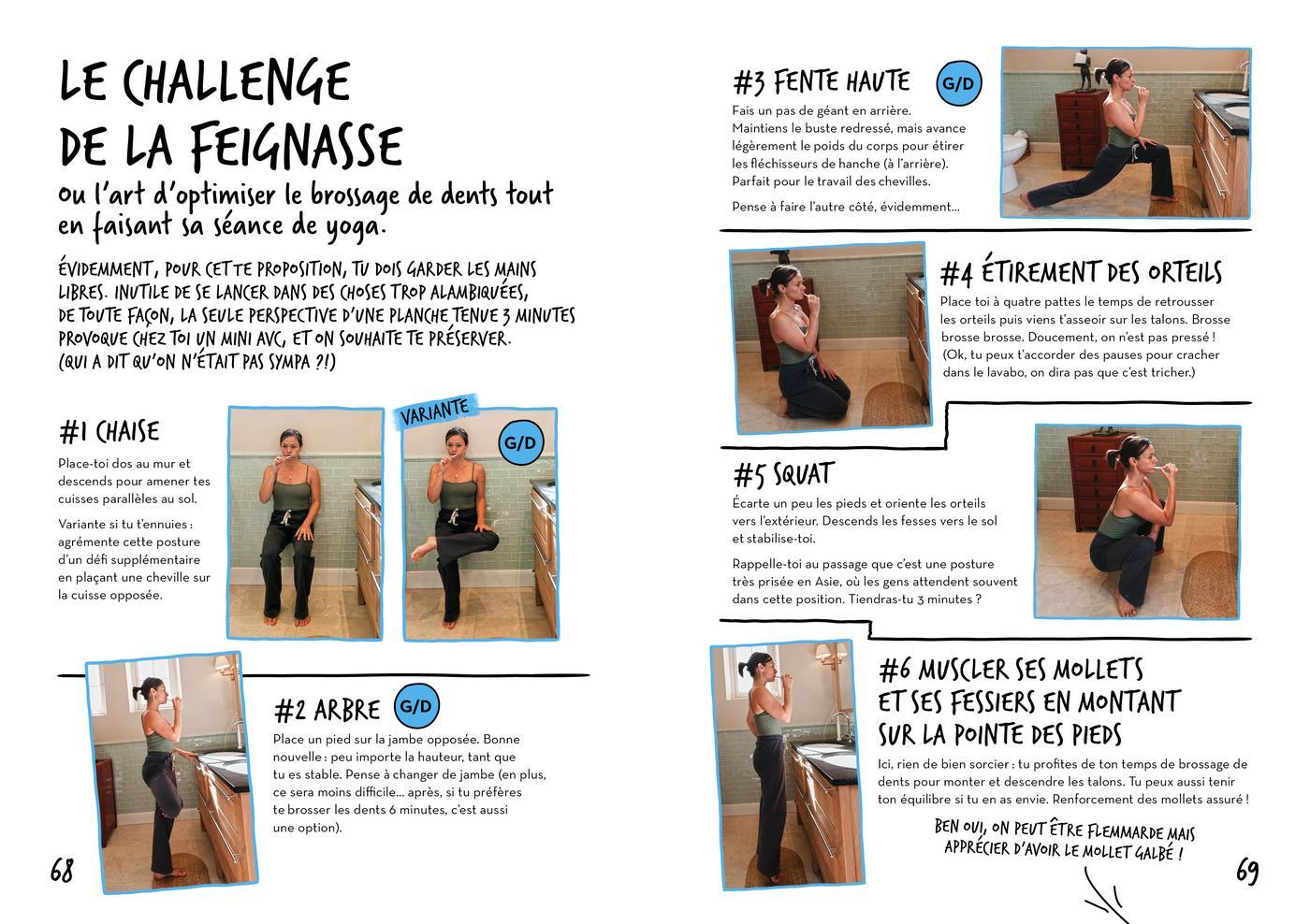 LE CHALLENGE DE LA FEIGNASSE

ou l'art d'optimiser le brossage de dents tout en faisant sa séance de yoga.

ÉVIDEMMENT, POUR CETTE PROPOSITION, TU DOIS GARDER LES MAINS LIBRES. INUTILE DE SE LANCER DANS DES CHOSES TROP ALAMBIQUÉES, DE TOUTE FAÇON, LA SEULE PERSPECTIVE D'UNE PLANCHE TENUE 3 MINUTES PROVOQUE CHEZ TOI UN MINI AVC, ET ON SOUHAITE TE PRÉSERVER. (QUI A DIT QU'ON N'ÉTAIT PAS SYMPA ?!)

#1 CHAISE

Place-toi dos au mur et descends pour amener tes cuisses parallèles au sol.

Variante si tu t'ennuies : agrémente cette posture d'un défi supplémentaire en plaçant une cheville sur la cuisse opposée.

VARIANTE

G/D

#2 ARBRE

G/D

Place un pied sur la jambe opposée. Bonne nouvelle : peu importe la hauteur, tant que tu es stable. Pense à changer de jambe (en plus, ce sera moins difficile... après, si tu préfères te brosser les dents 6 minutes, c'est aussi une option).

68

#3 FENTE HAUTE

G/D

Fais un pas de géant en arrière. Maintiens le buste redressé, mais avance légèrement le poids du corps pour étirer les fléchisseurs de hanche (à l'arrière). Parfait pour le travail des chevilles.

Pense à faire l'autre côté, évidemment...

#4 ÉTIREMENT DES ORTEILS

Place toi à quatre pattes le temps de retrousser les orteils puis viens t'asseoir sur les talons. Brosse brosse brosse. Doucement, on n'est pas pressé ! (Ok, tu peux t'accorder des pauses pour cracher dans le lavabo, on dira pas que c'est tricher.)

#5 SQUAT

Écarte un peu les pieds et oriente les orteils vers l'extérieur. Descends les fesses vers le sol et stabilise-toi.

Rappelle-toi au passage que c'est une posture très prisée en Asie, où les gens attendent souvent dans cette position. Tiendras-tu 3 minutes ?

#6 MUSCLER SES MOLLETS ET SES FESSIERS EN MONTANT SUR LA POINTE DES PIEDS

Ici, rien de bien sorcier : tu profites de ton temps de brossage de dents pour monter et descendre les talons. Tu peux aussi tenir ton équilibre si tu en as envie. Renforcement des mollets assuré !

BEN OUI, ON PEUT ÊTRE FLEMMARDE MAIS APPRÉCIER D'AVOIR LE MOLLET GALBÉ !

69