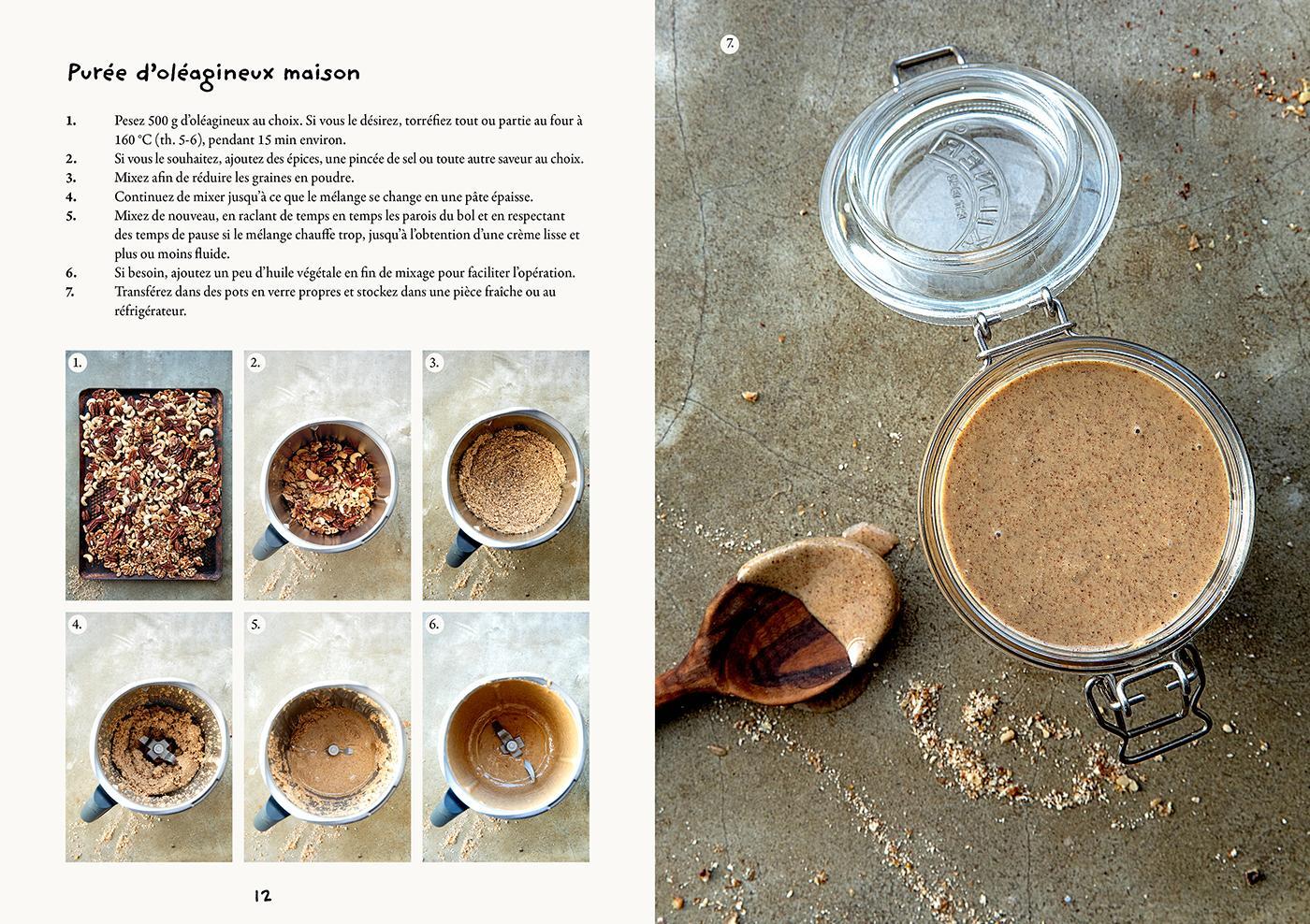 Purée d'oléagineux maison

1. Pesez 500 g d'oléagineux au choix. Si vous le désirez, torréfiez tout ou partie au four à 160 °C (th. 5-6), pendant 15 min environ.
2. Si vous le souhaitez, ajoutez des épices, une pincée de sel ou toute autre saveur au choix.
3. Mixez afin de réduire les graines en poudre.
4. Continuez de mixer jusqu'à ce que le mélange se change en une pâte épaisse.
5. Mixez de nouveau, en raclant de temps en temps les parois du bol et en respectant des temps de pause si le mélange chauffe trop, jusqu'à l'obtention d'une crème lisse et plus ou moins fluide.
6. Si besoin, ajoutez un peu d'huile végétale en fin de mixage pour faciliter l'opération.
7. Transférez dans des pots en verre propres et stockez dans une pièce fraîche ou au réfrigérateur.

1.

2.

3.

4.

5.

6.

12

7.

KILNER